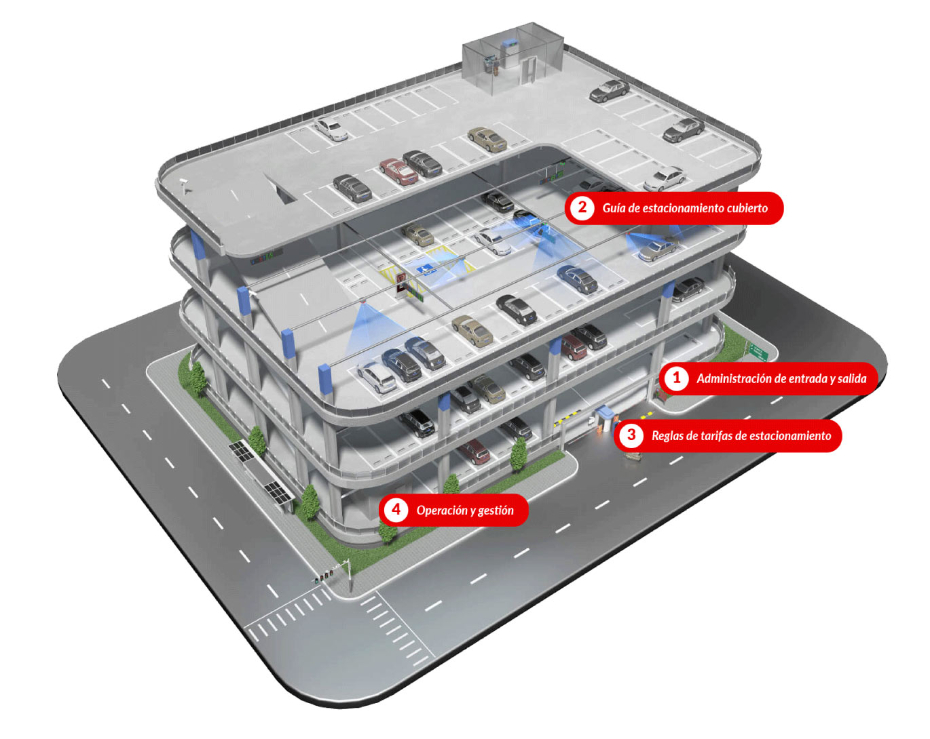 2 Guía de estacionamiento cubierto

1 Administración de entrada y salida

3 Reglas de tarifas de estacionamiento

4 Operación y gestión